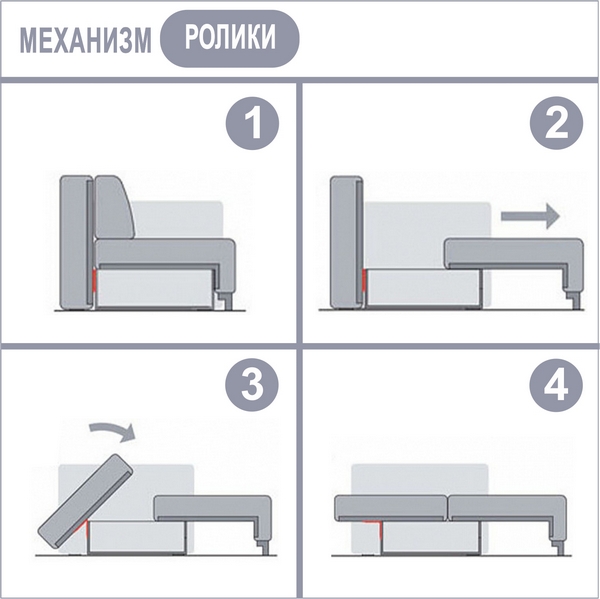 МЕХАНИЗМ РОЛИКИ

1

2

3

4