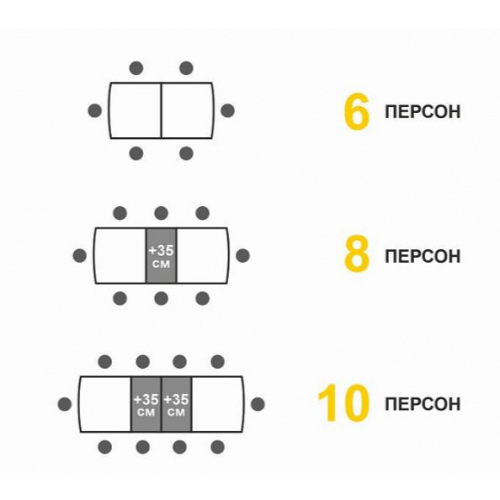 6 ПЕРСОН

+35 см

8 ПЕРСОН

+35 см +35 см

10 ПЕРСОН