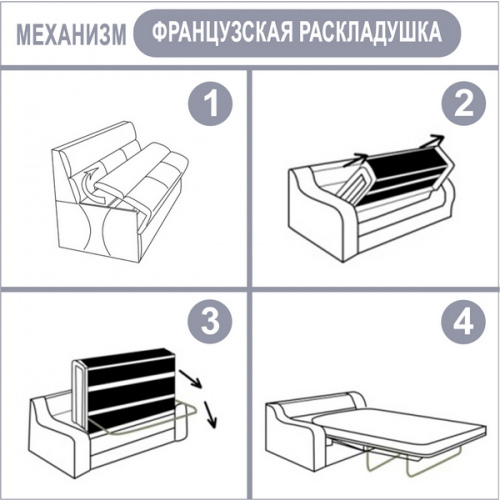 МЕХАНИЗМ ФРАНЦУЗСКАЯ РАСКЛАДУШКА

1

2

3

4