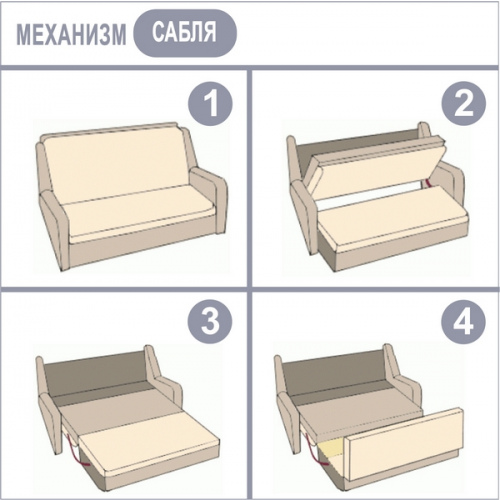 МЕХАНИЗМ САБЛЯ

1

2

3

4