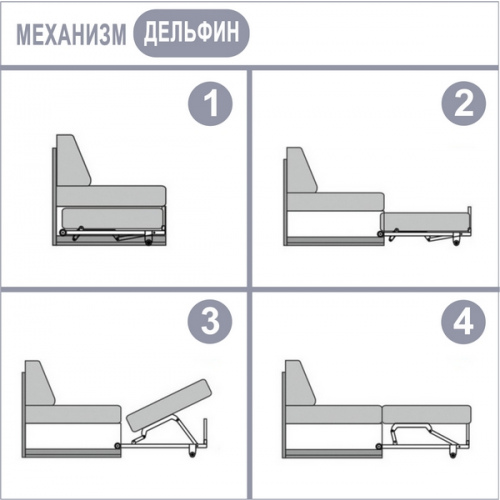 МЕХАНИЗМ ДЕЛЬФИН

1

2

3

4