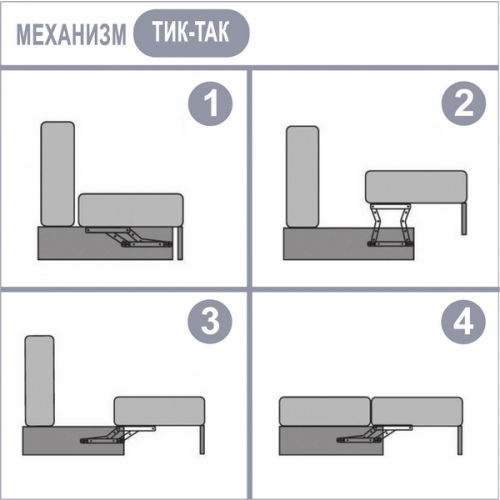 МЕХАНИЗМ ТИК-ТАК

1

2

3

4